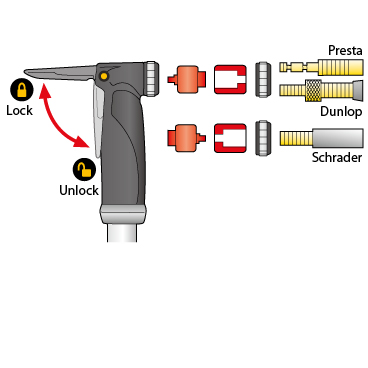 Lock

Unlock

Presta

Dunlop

Schrader